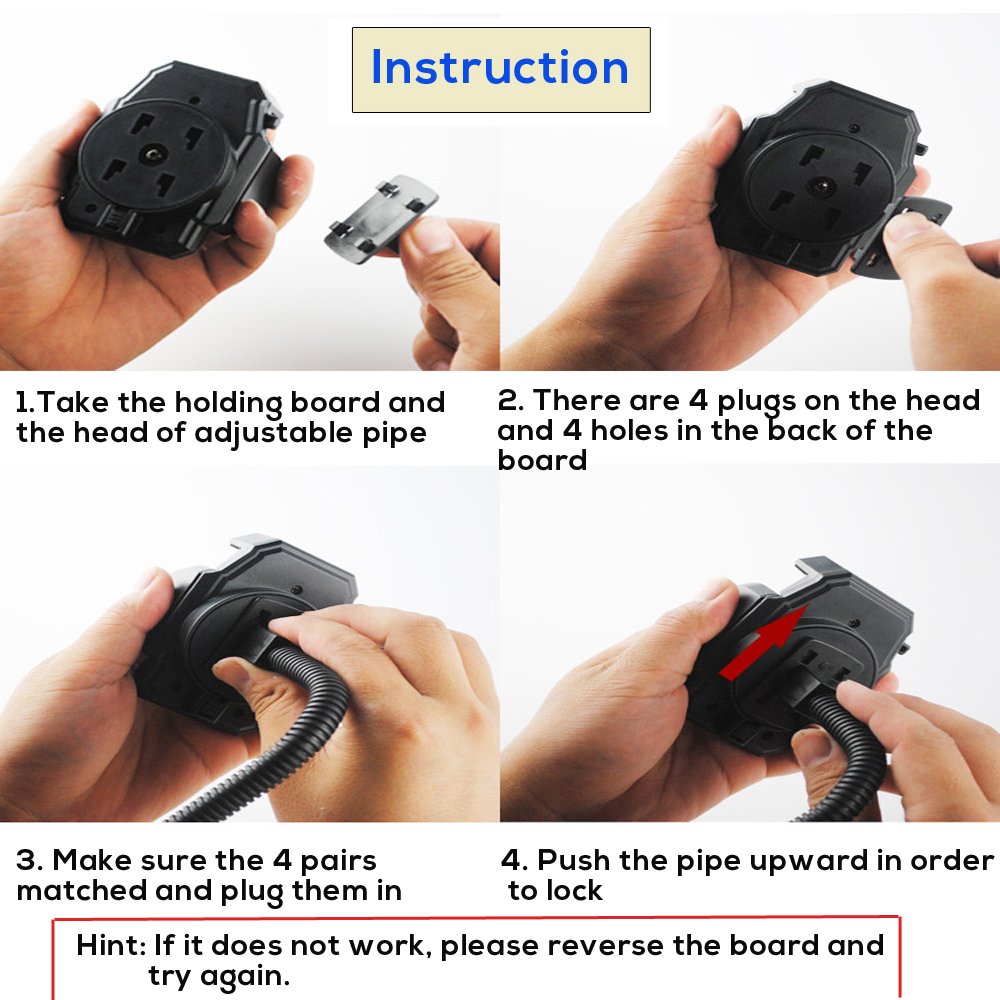 Instruction

1.Take the holding board and the head of adjustable pipe

2. There are 4 plugs on the head and 4 holes in the back of the board

3. Make sure the 4 pairs matched and plug them in

4. Push the pipe upward in order to lock

Hint: If it does not work, please reverse the board and try again.